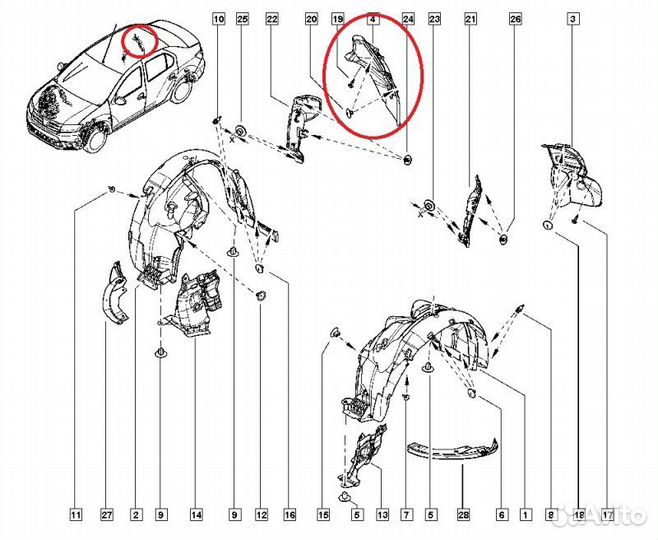 10 25 22 20 19 4 24 23 21 26 3

11 27 2 9 14 9 12 16 15 5 13 7 5 28 6 1 8 18 17

Avito