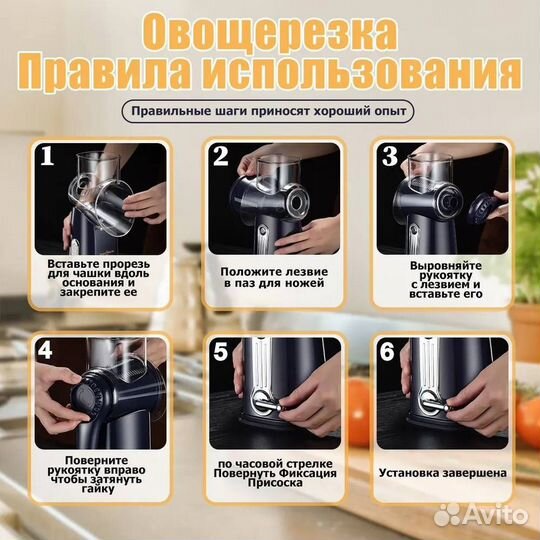 Овощерезка
Правила использования

Правильные шаги приносят хороший опыт

1
Вставьте прорезь для чашки вдоль основания и закрепите ее

2
Положите лезвие в паз для ножей

3
Выровняйте рукоятку с лезвием и вставьте его

4
Поверните рукоятку вправо чтобы затянуть гайку

5
по часовой стрелке Повернуть Фиксация Присоска

6
Установка завершена

Avito