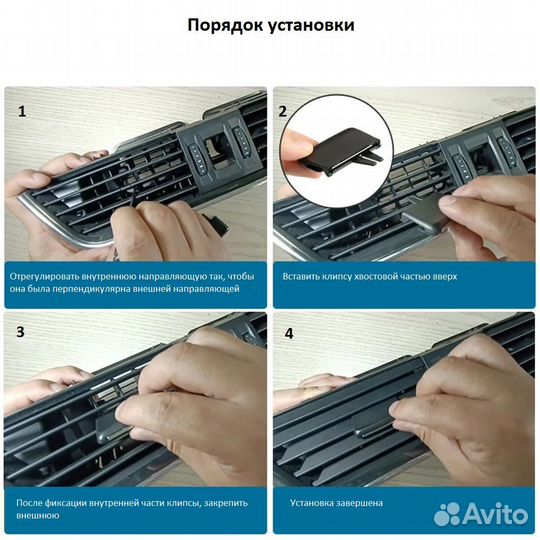 Порядок установки

1

Отрегулировать внутреннюю направляющую так, чтобы она была перпендикулярна внешней направляющей

2

Вставить клипсу хвостовой частью вверх

3

После фиксации внутренней части клипсы, закрепить внешнюю

4

Установка завершена

Avito