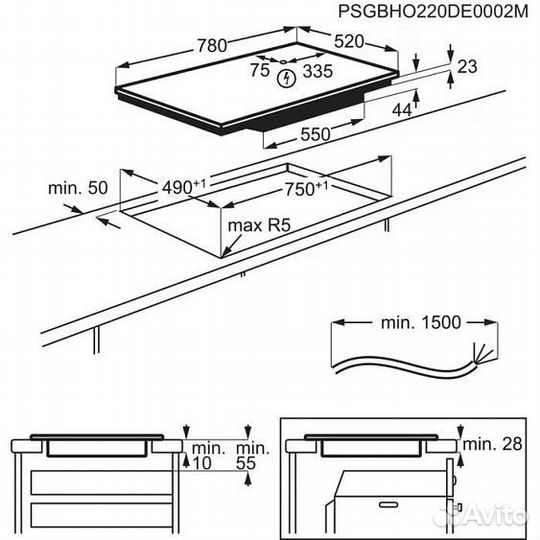 PSGBHO220DE0002M

780

520

75

335

23

44

550

min. 50

$490^{+1}$

$750^{+1}$

max R5

min. 1500

min. 10

min. 55

min. 28

Avito