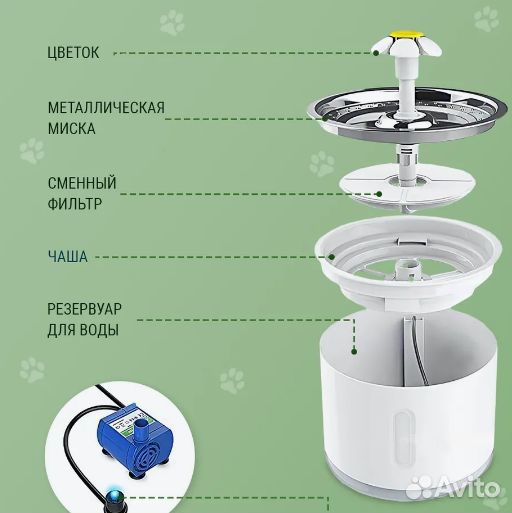 ЦВЕТОК

МЕТАЛЛИЧЕСКАЯ МИСКА

СМЕННЫЙ ФИЛЬТР

ЧАША

РЕЗЕРВУАР ДЛЯ ВОДЫ

Avito