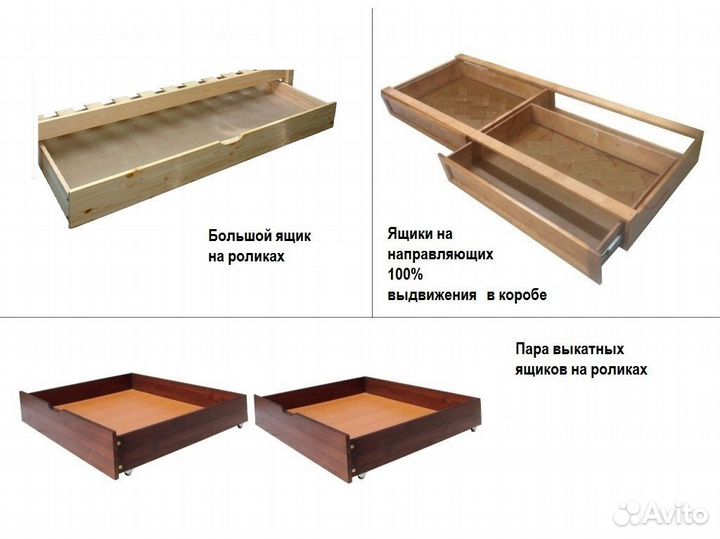 Большой ящик
на роликах

Ящики на
направляющих
100%
выдвижения в коробе

Пара выкатных
ящиков на роликах

Avito