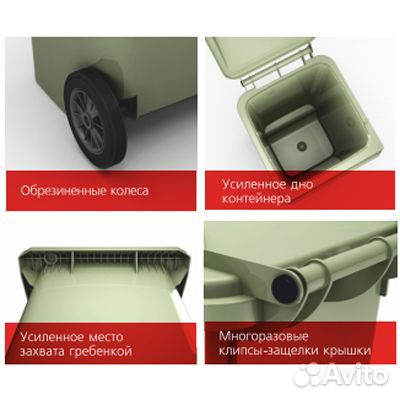 Обрезиненные колеса

Усиленное дно контейнера

Усиленное место захвата гребенкой

Многоразовые клипсы-защелки крышки

Avito