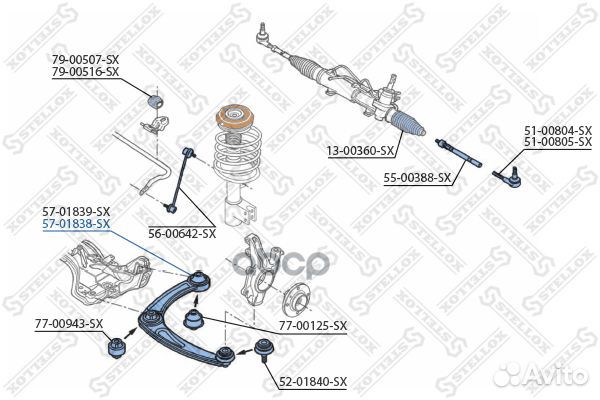 79-00507-SX
79-00516-SX

13-00360-SX

51-00804-SX
51-00805-SX

55-00388-SX

57-01839-SX
57-01838-SX

56-00642-SX

77-00943-SX

77-00125-SX

52-01840-SX

STELLOX

Avito