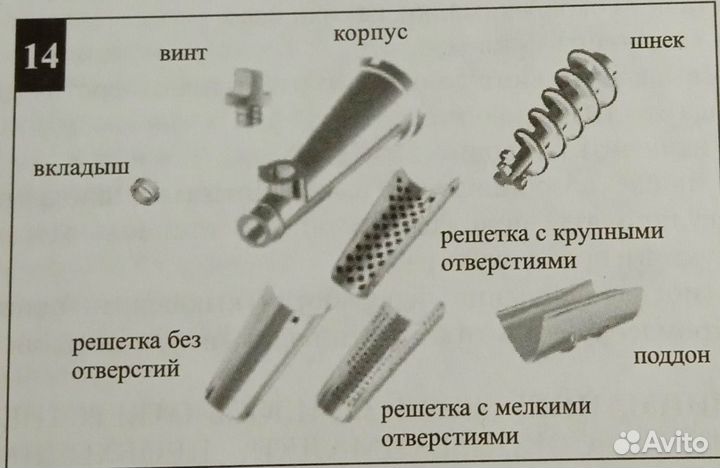 14

винт

корпус

шнек

вкладыш

решетка с крупными отверстиями

решетка без отверстий

поддон

решетка с мелкими отверстиями

Avito