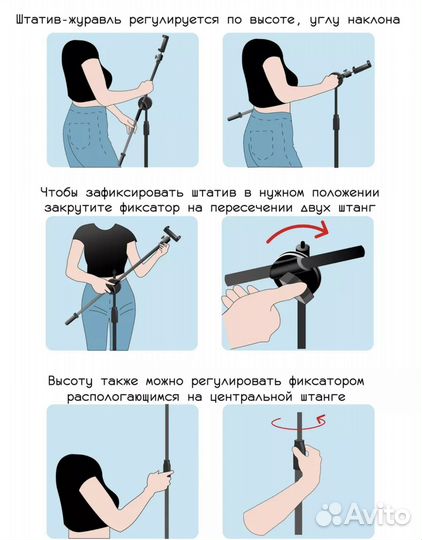 Штатив-журавль регулируется по высоте, углу наклона

Чтобы зафиксировать штатив в нужном положении закрутите фиксатор на пересечении двух штанг

Высоту также можно регулировать фиксатором распологающимся на центральной штанге

Avito