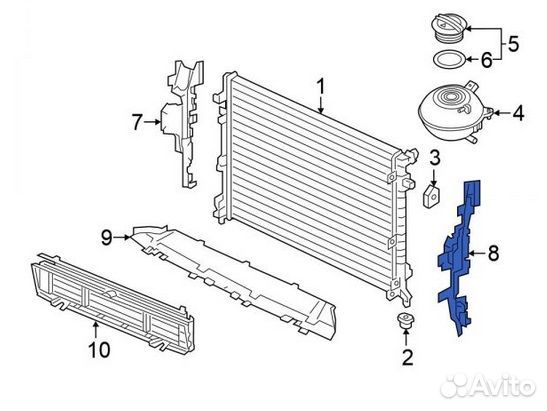 5
6
1
4
7
3
9
8
10
2
Avito