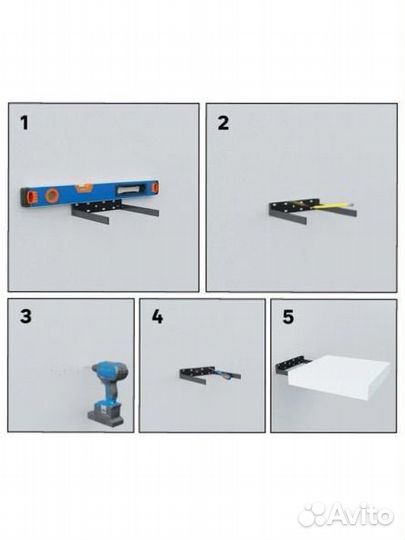 1

2

3

4

5

Avito