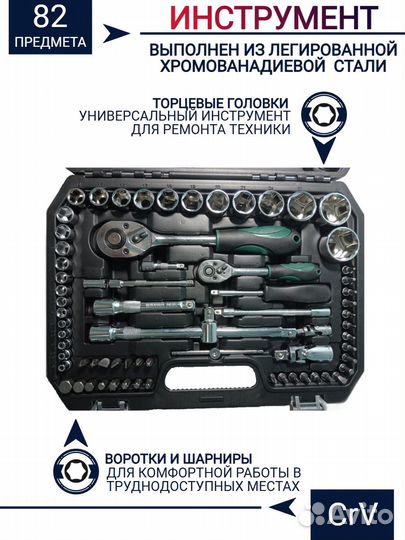 82
ПРЕДМЕТА

ИНСТРУМЕНТ

ВЫПОЛНЕН ИЗ ЛЕГИРОВАННОЙ ХРОМОВАНАДИЕВОЙ СТАЛИ

ТОРЦЕВЫЕ ГОЛОВКИ
УНИВЕРСАЛЬНЫЙ ИНСТРУМЕНТ ДЛЯ РЕМОНТА ТЕХНИКИ

ВОРОТКИ И ШАРНИРЫ
ДЛЯ КОМФОРТНОЙ РАБОТЫ В ТРУДНОДОСТУПНЫХ МЕСТАХ

CrV