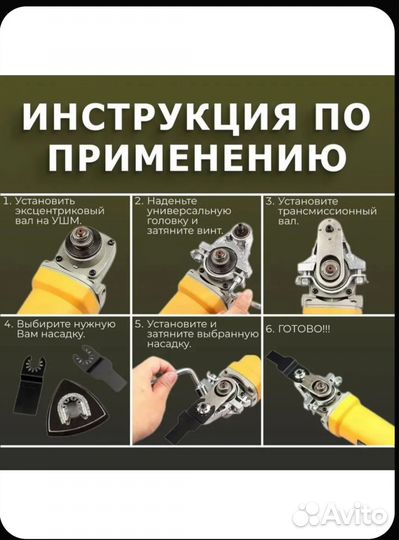 ИНСТРУКЦИЯ ПО ПРИМЕНЕНИЮ

1. Установить эксцентриковый вал на УШМ.

2. Наденьте универсальную головку и затяните винт.

3. Установите трансмиссионный вал.

4. Выбирите нужную Вам насадку.

5. Установите и затяните выбранную насадку.

6. ГОТОВО!!!

Avito