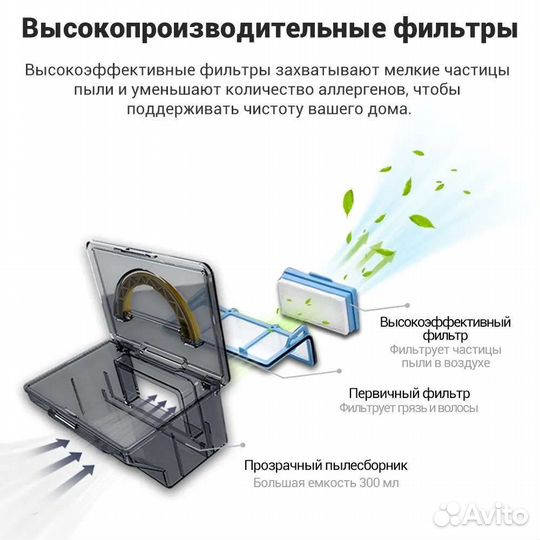 Высокопроизводительные фильтры

Высокоэффективные фильтры захватывают мелкие частицы пыли и уменьшают количество аллергенов, чтобы поддерживать чистоту вашего дома.

Высокоэффективный фильтр
Фильтрует частицы пыли в воздухе

Первичный фильтр
Фильтрует грязь и волосы

Прозрачный пылесборник
Большая емкость 300 мл

Avito