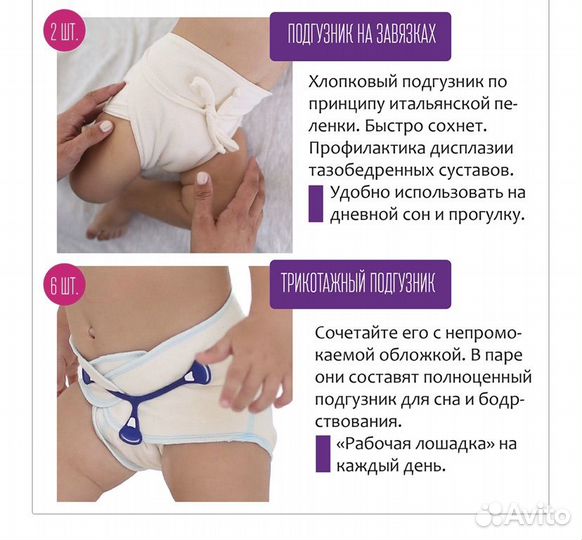 2 ШТ.

ПОДГУЗНИК НА ЗАВЯЗКАХ

Хлопковый подгузник по принципу итальянской пеленки. Быстро сохнет. Профилактика дисплазии тазобедренных суставов.

Удобно использовать на дневной сон и прогулку.

6 ШТ.

ТРИКОТАЖНЫЙ ПОДГУЗНИК

Сочетайте его с непромокаемой обложкой. В паре они составят полноценный подгузник для сна и бодрствования.

«Рабочая лошадка» на каждый день.

Avito