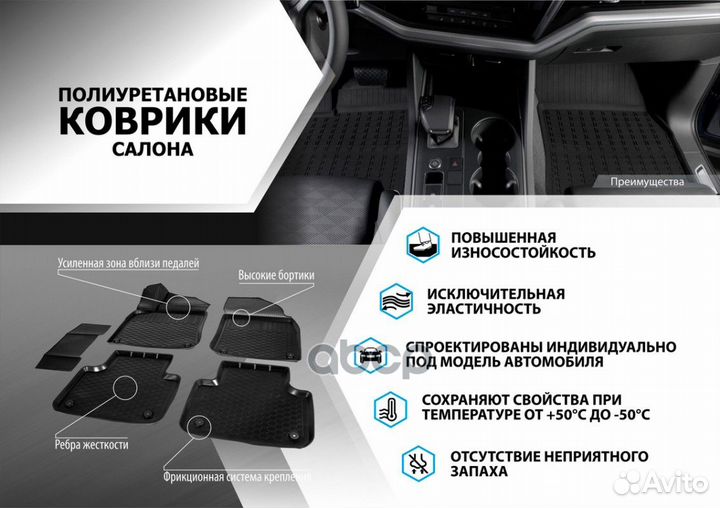 ПОЛИУРЕТАНОВЫЕ
КОВРИКИ
САЛОНА

Преимущества

Усиленная зона вблизи педалей

Высокие бортики

Ребра жесткости

Фрикционная система крепления

ПОВЫШЕННАЯ ИЗНОСОСТОЙКОСТЬ

ИСКЛЮЧИТЕЛЬНАЯ ЭЛАСТИЧНОСТЬ

СПРОЕКТИРОВАНЫ ИНДИВИДУАЛЬНО ПОД МОДЕЛЬ АВТОМОБИЛЯ

СОХРАНЯЮТ СВОЙСТВА ПРИ ТЕМПЕРАТУРЕ ОТ +50°С ДО -50°С

ОТСУТСТВИЕ НЕПРИЯТНОГО ЗАПАХА

Avito