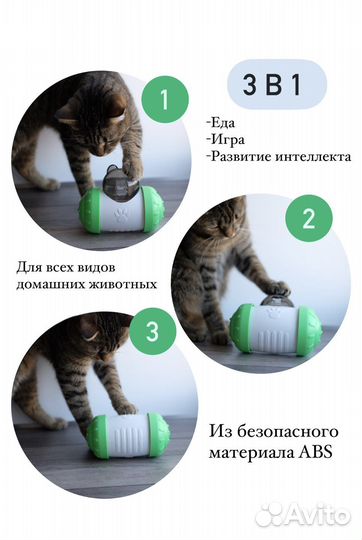 1

3 В 1

-Еда
-Игра
-Развитие интеллекта

2

Для всех видов домашних животных

3

Из безопасного материала ABS

Avito