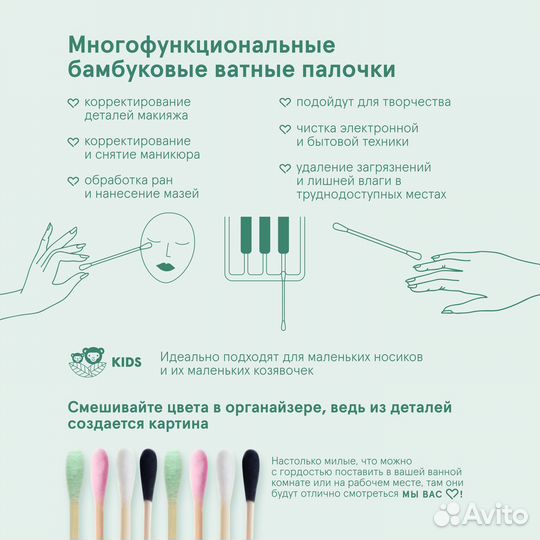 Многофункциональные бамбуковые ватные палочки

♡ корректирование деталей макияжа

♡ корректирование и снятие маникюра

♡ обработка ран и нанесение мазей

♡ подойдут для творчества

♡ чистка электронной и бытовой техники

♡ удаление загрязнений и лишней влаги в труднодоступных местах

KIDS

Идеально подходят для маленьких носиков и их маленьких козявочек

Смешивайте цвета в органайзере, ведь из деталей создается картина

Настолько милые, что можно с гордостью поставить в вашей ванной комнате или на рабочем месте, там они будут отлично смотреться МЫ ВАС ♡!

Avito