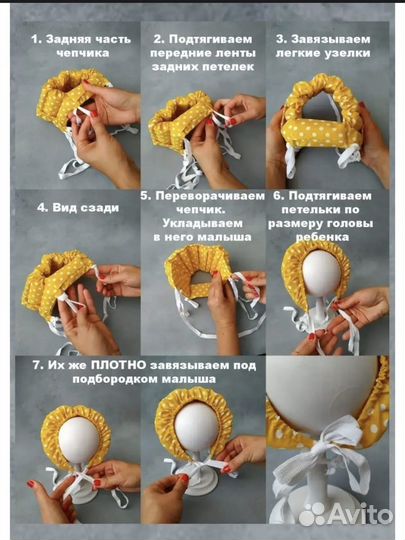 1. Задняя часть чепчика

2. Подтягиваем передние ленты задних петелек

3. Завязываем легкие узелки

4. Вид сзади

5. Переворачиваем чепчик. Укладываем в него малыша

6. Подтягиваем петельки по размеру головы ребенка

7. Их же ПЛОТНО завязываем под подбородком малыша

Avito