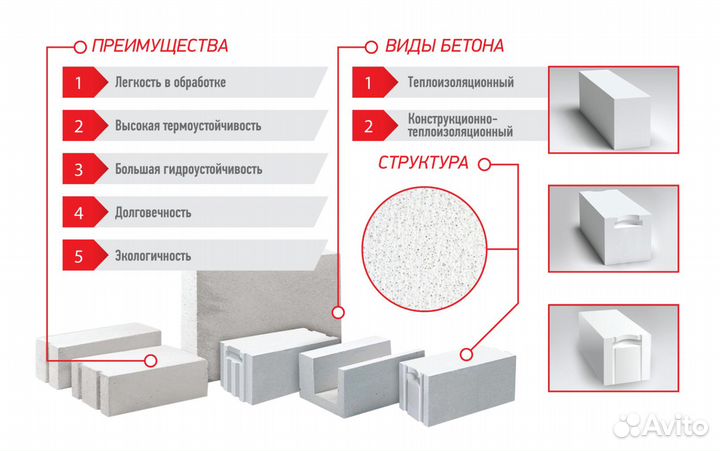 ПРЕИМУЩЕСТВА

1 Легкость в обработке

2 Высокая термоустойчивость

3 Большая гидроустойчивость

4 Долговечность

5 Экологичность

ВИДЫ БЕТОНА

1 Теплоизоляционный

2 Конструкционно-теплоизоляционный

СТРУКТУРА

Avito