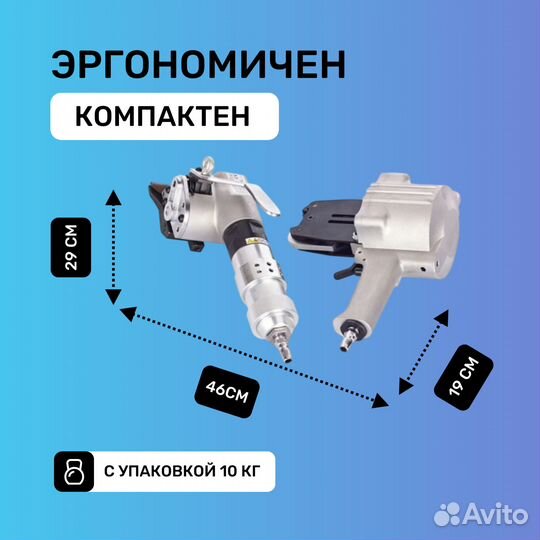 ЭРГОНОМИЧЕН

КОМПАКТЕН

29 СМ

46СМ

19 СМ

С УПАКОВКОЙ 10 КГ

Avito