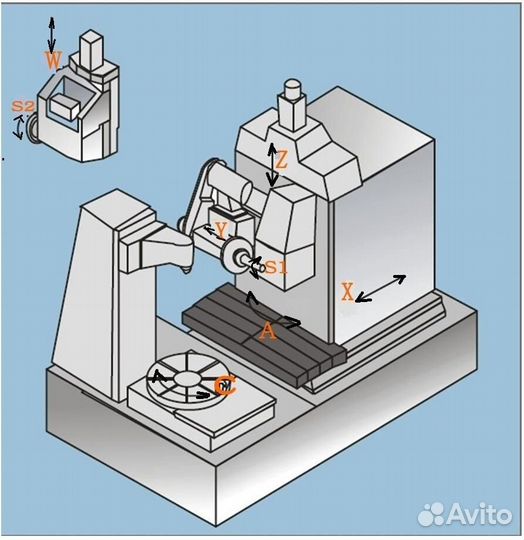 W
S2
Z
Y
S1
X
A
C
Avito