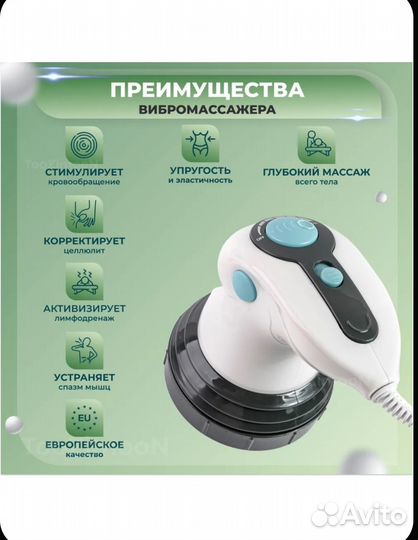 ПРЕИМУЩЕСТВА
ВИБРОМАССАЖЕРА

СТИМУЛИРУЕТ
кровообращение

УПРУГОСТЬ
и эластичность

ГЛУБОКИЙ МАССАЖ
всего тела

КОРРЕКТИРУЕТ
целлюлит

АКТИВИЗИРУЕТ
лимфодренаж

УСТРАНЯЕТ
спазм мышц

EU

ЕВРОПЕЙСКОЕ
качество

Avito