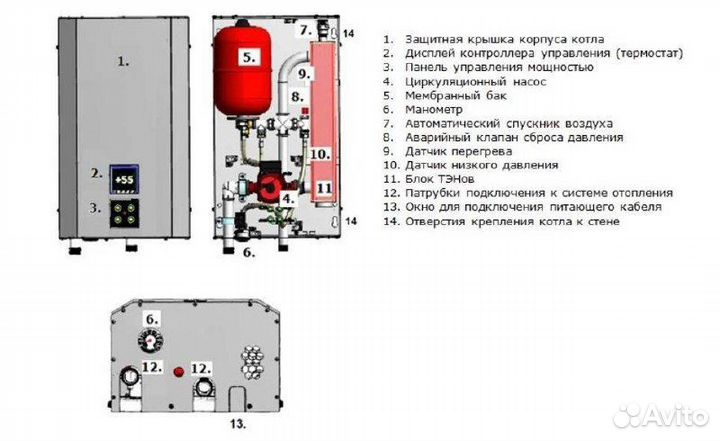 1.

2. +55

3.

5.

7.

14

9.

8.

10.

11

4.

14

6.

1. Защитная крышка корпуса котла
2. Дисплей контроллера управления (термостат)
3. Панель управления мощностью
4. Циркуляционный насос
5. Мембранный бак
6. Манометр
7. Автоматический спускник воздуха
8. Аварийный клапан сброса давления
9. Датчик перегрева
10. Датчик низкого давления
11. Блок ТЭНов
12. Патрубки подключения к системе отопления
13. Окно для подключения питающего кабеля
14. Отверстия крепления котла к стене

6.

12.

12.

13.

Avito