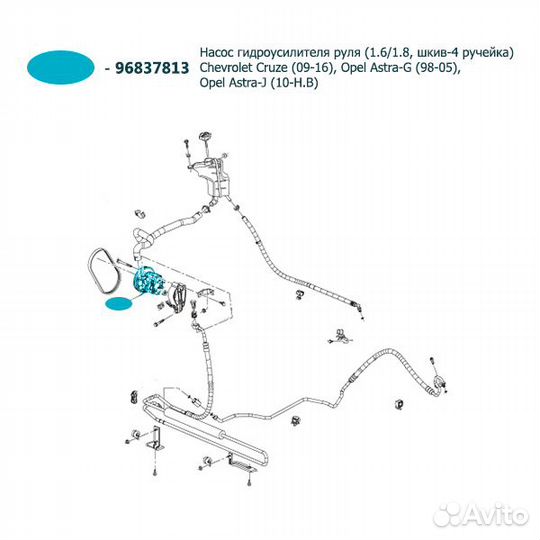 - 96837813 Насос гидроусилителя руля (1.6/1.8, шкив-4 ручейка) Chevrolet Cruze (09-16), Opel Astra-G (98-05), Opel Astra-J (10-Н.В)

Avito