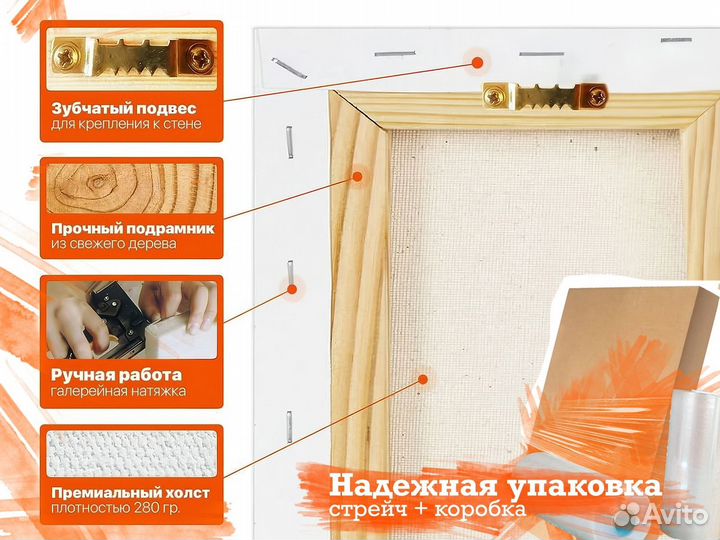 Зубчатый подвес
для крепления к стене

Прочный подрамник
из свежего дерева

Ручная работа
галерейная натяжка

Премиальный холст
плотностью 280 гр.

Надежная упаковка
стрейч + коробка

Avito