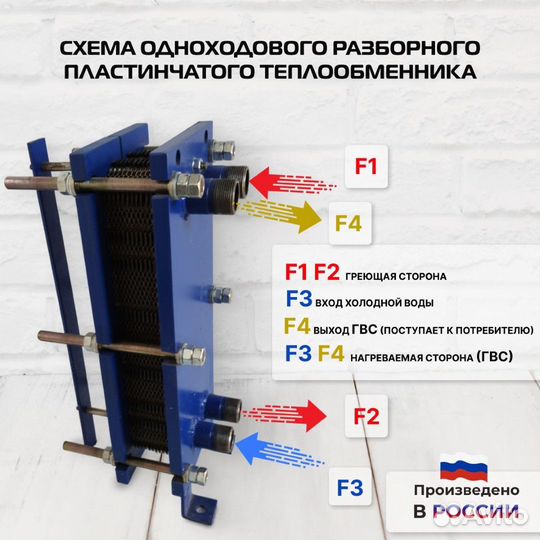 СХЕМА ОДНОХОДОВОГО РАЗБОРНОГО ПЛАСТИНЧАТОГО ТЕПЛООБМЕННИКА

F1

F4

F1 F2 ГРЕЮЩАЯ СТОРОНА
F3 ВХОД ХОЛОДНОЙ ВОДЫ
F4 ВЫХОД ГВС (ПОСТУПАЕТ К ПОТРЕБИТЕЛЮ)
F3 F4 НАГРЕВАЕМАЯ СТОРОНА (ГВС)

F2

F3

Произведено
В РОССИИ

Avito