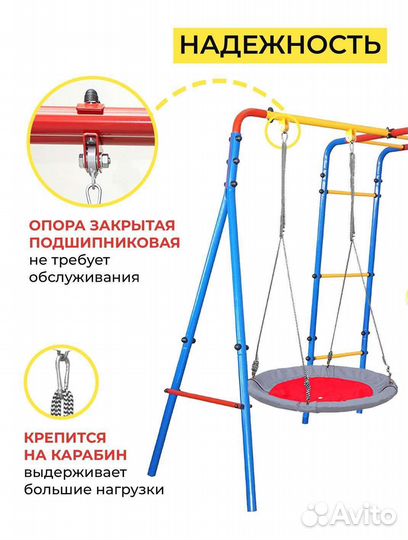 НАДЕЖНОСТЬ

ОПОРА ЗАКРЫТАЯ ПОДШИПНИКОВАЯ
не требует обслуживания

КРЕПИТСЯ НА КАРАБИН
выдерживает большие нагрузки

Avito