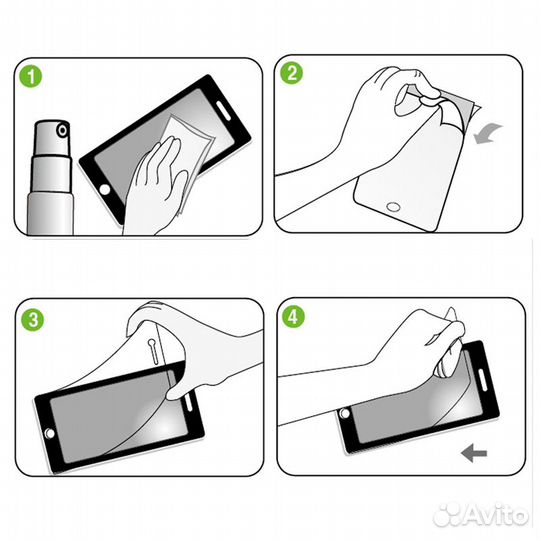 1
2
3
4
Avito