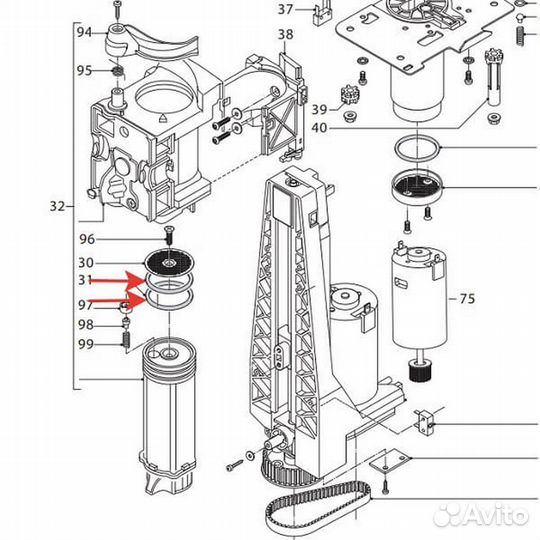 37
94
38
95
39
40
32
96
30
31
97
98
99
75
Avito