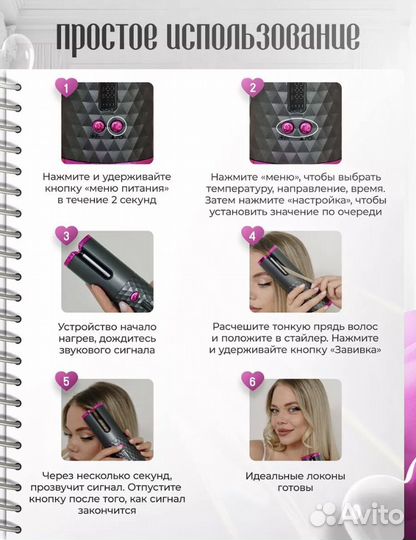 простое использование

1

Нажмите и удерживайте кнопку «меню питания» в течение 2 секунд

2

Нажмите «меню», чтобы выбрать температуру, направление, время. Затем нажмите «настройка», чтобы установить значение по очереди

3

Устройство начало нагрев, дождитесь звукового сигнала

4

Расчешите тонкую прядь волос и положите в стайлер. Нажмите и удерживайте кнопку «Завивка»

5

Через несколько секунд, прозвучит сигнал. Отпустите кнопку после того, как сигнал закончится

6

Идеальные локоны готовы

Avito