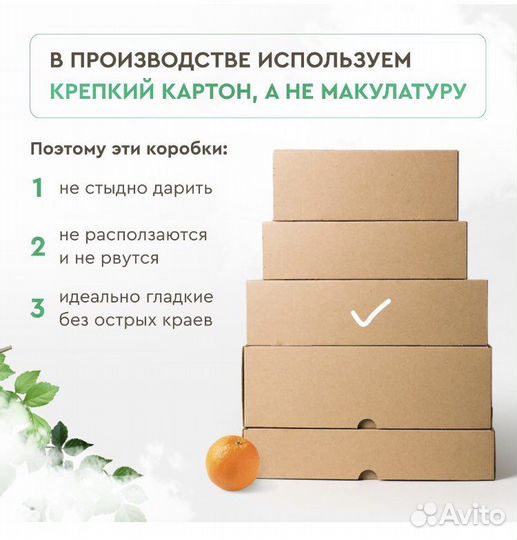 В ПРОИЗВОДСТВЕ ИСПОЛЬЗУЕМ
КРЕПКИЙ КАРТОН, А НЕ МАКУЛАТУРУ

Поэтому эти коробки:

1 не стыдно дарить

2 не расползаются и не рвутся

3 идеально гладкие без острых краев

Avito