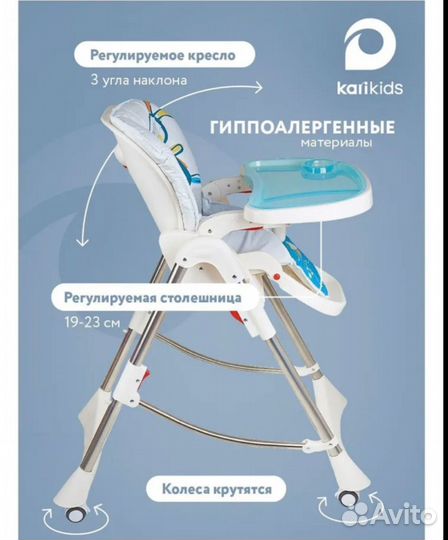 Регулируемое кресло

3 угла наклона

karikids

ГИППОАЛЕРГЕННЫЕ
материалы

Регулируемая столешница

19-23 см

Колеса крутятся

Avito